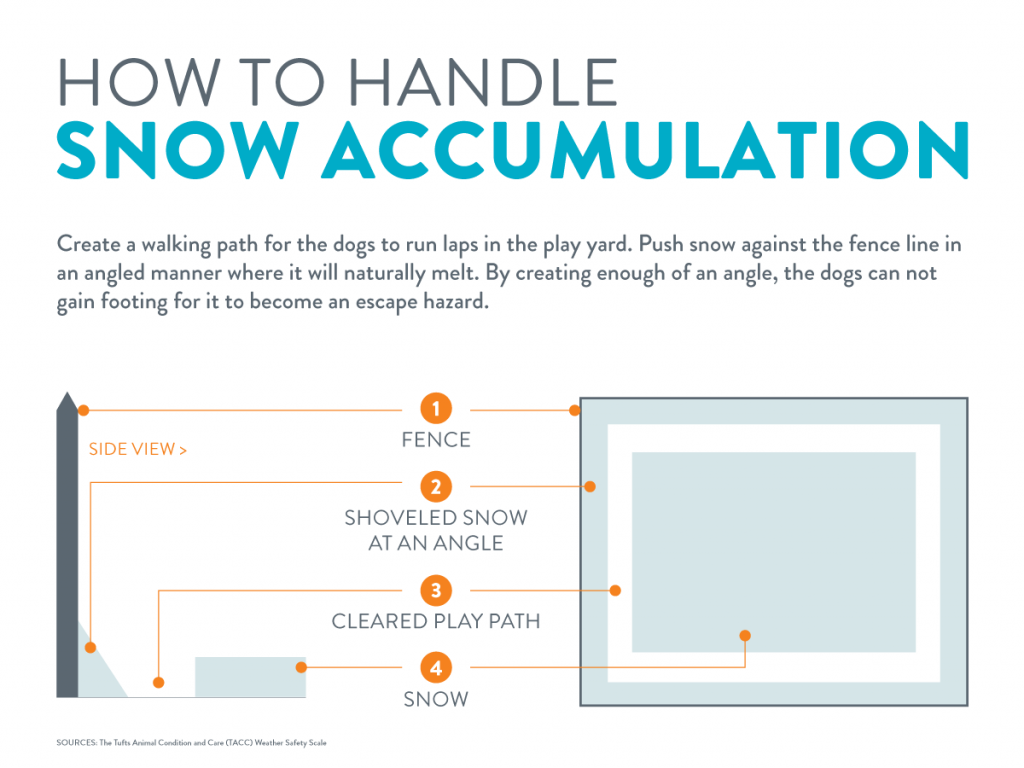 HOW TO HANDLE
SNOW ACCUMULATION

Create a walking path for the dogs to run laps in the play yard. Push snow against the fence line in an angled manner where it will naturally melt. By creating enough of an angle, the dogs can not gain footing for it to become an escape hazard.

SIDE VIEW >

1
FENCE

2
SHOVELED SNOW AT AN ANGLE

3
CLEARED PLAY PATH

4
SNOW

SOURCES: The Tufts Animal Condition and Care (TACC) Weather Safety Scale